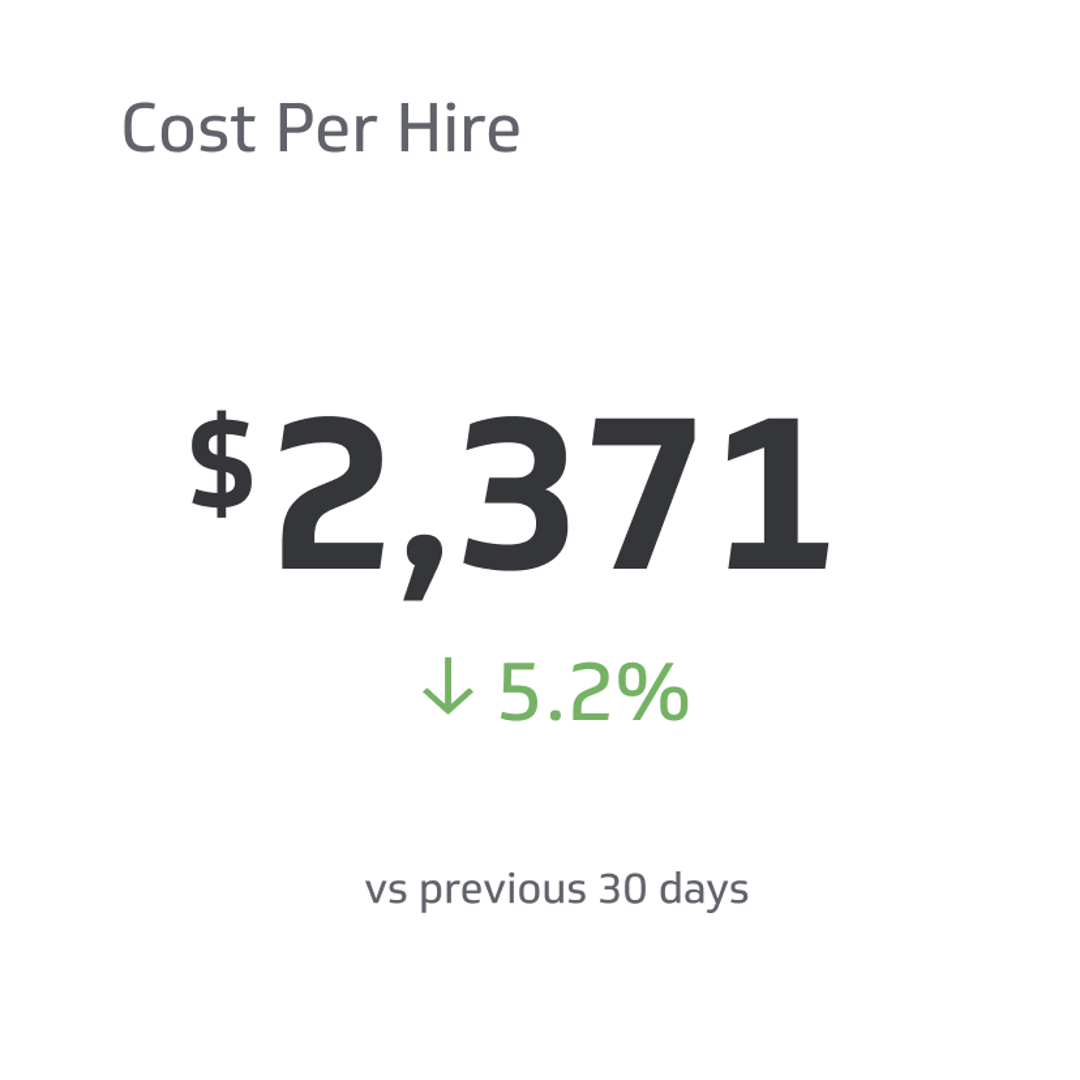 Cost Per Hire

$2,371

↓ 5.2%

vs previous 30 days